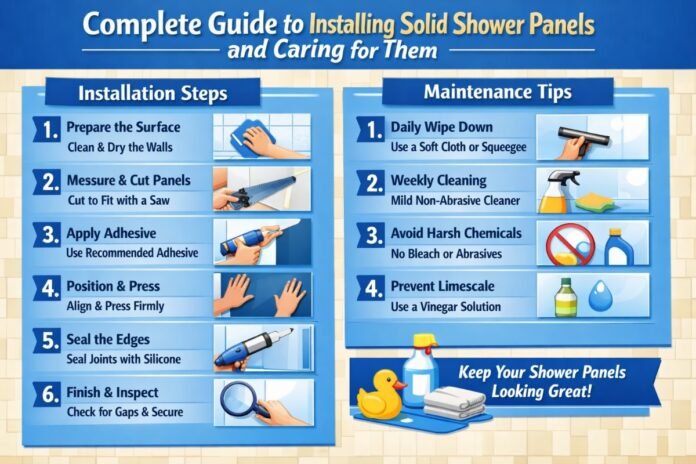 Complete Guide to Installing Solid Shower Panels and Caring for Them

Installation Steps

1. Prepare the Surface
Clean & Dry the Walls

2. Messure & Cut Panels
Cut to Fit with a Saw

3. Apply Adhesive
Use Recommended Adhesive

4. Position & Press
Align & Press Firmly

5. Seal the Edges
Seal Joints with Silicone

6. Finish & Inspect
Check for Gaps & Secure

Maintenance Tips

1. Daily Wipe Down
Use a Soft Cloth or Squeegee

2. Weekly Cleaning
Mild Non-Abrasive Cleaner

3. Avoid Harsh Chemicals
No Bleach or Abrasives

4. Prevent Limescale
Use a Vinegar Solution

Keep Your Shower Panels Looking Great!